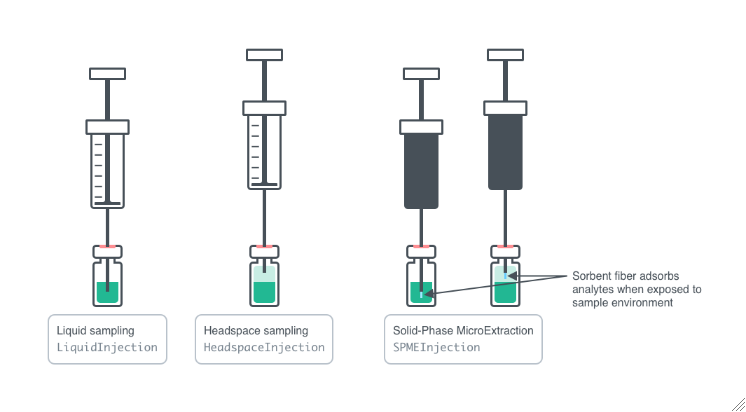 Liquid sampling
LiquidInjection

Headspace sampling
HeadspaceInjection

Solid-Phase MicroExtraction
SPMEInjection

Sorbent fiber adsorbs analytes when exposed to sample environment