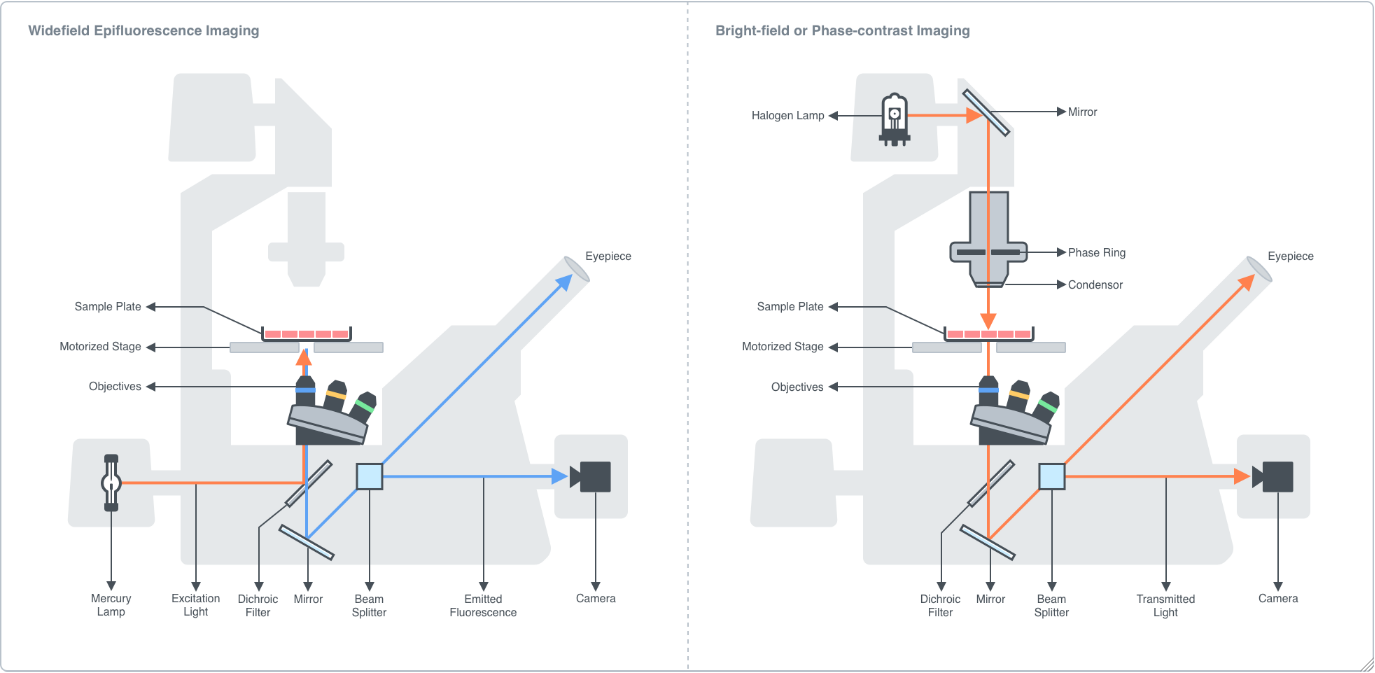 Widefield Epifluorescence Imaging

Eyepiece

Sample Plate

Motorized Stage

Objectives

Mercury Lamp

Excitation Light

Dichroic Filter

Mirror

Beam Splitter

Emitted Fluorescence

Camera

Bright-field or Phase-contrast Imaging

Halogen Lamp

Mirror

Phase Ring

Condensor

Eyepiece

Sample Plate

Motorized Stage

Objectives

Dichroic Filter

Mirror

Beam Splitter

Transmitted Light

Camera