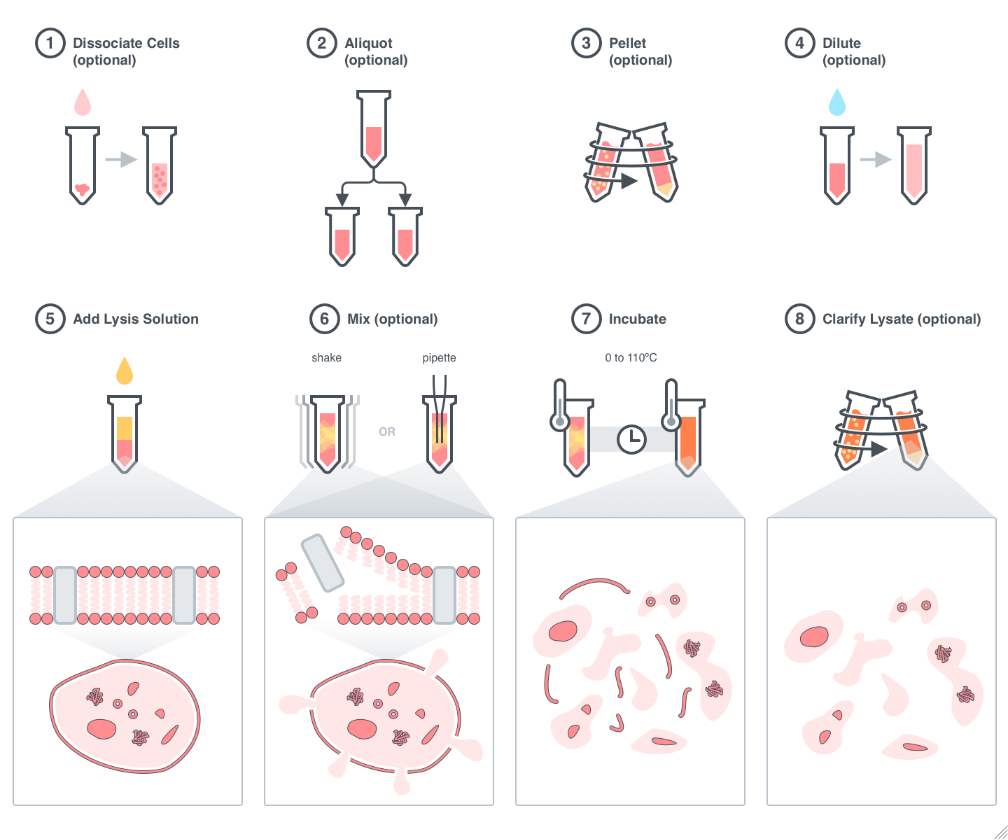 1 Dissociate Cells (optional)

2 Aliquot (optional)

3 Pellet (optional)

4 Dilute (optional)

5 Add Lysis Solution

6 Mix (optional)

shake

OR

pipette

7 Incubate

0 to 110°C

8 Clarify Lysate (optional)