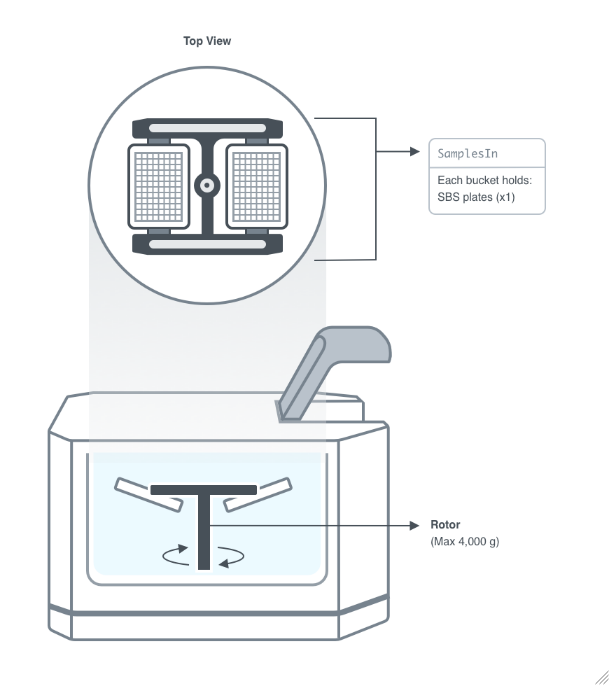 Top View

SamplesIn

Each bucket holds:
SBS plates (x1)

Rotor
(Max 4,000 g)