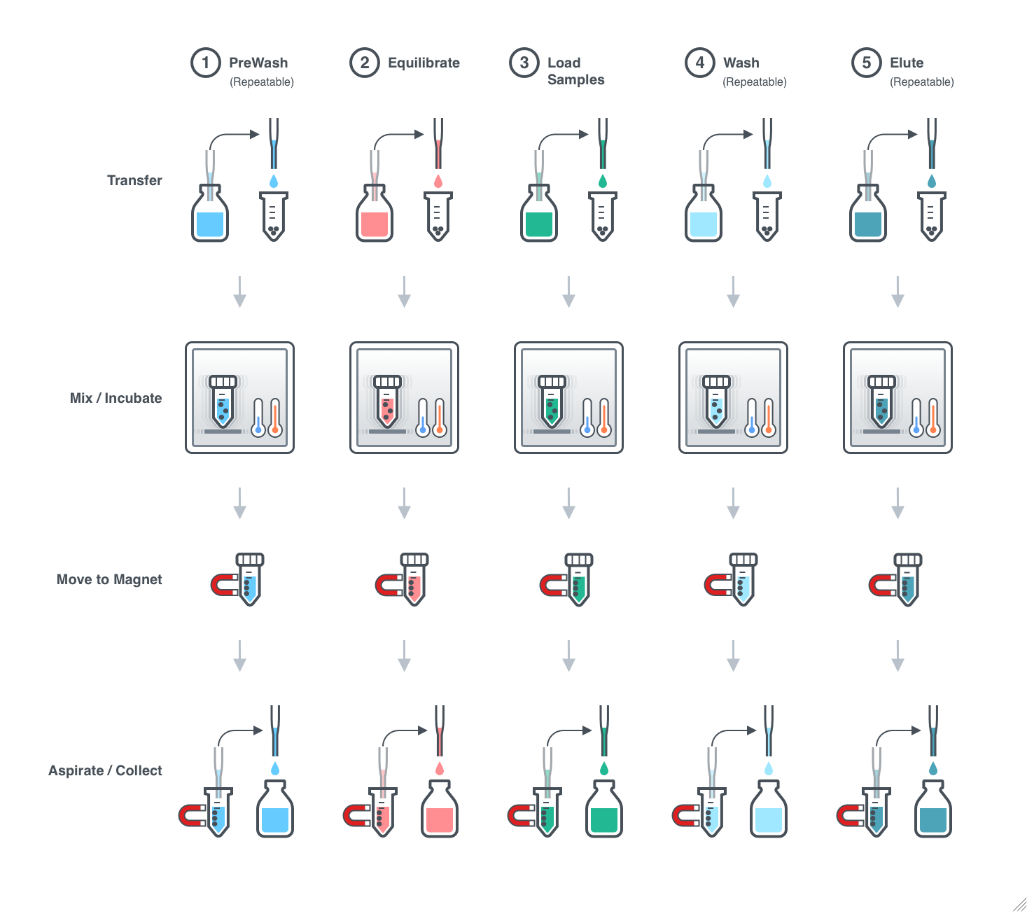 1 PreWash (Repeatable)

2 Equilibrate

3 Load Samples

4 Wash (Repeatable)

5 Elute (Repeatable)

Transfer

Mix / Incubate

Move to Magnet

Aspirate / Collect