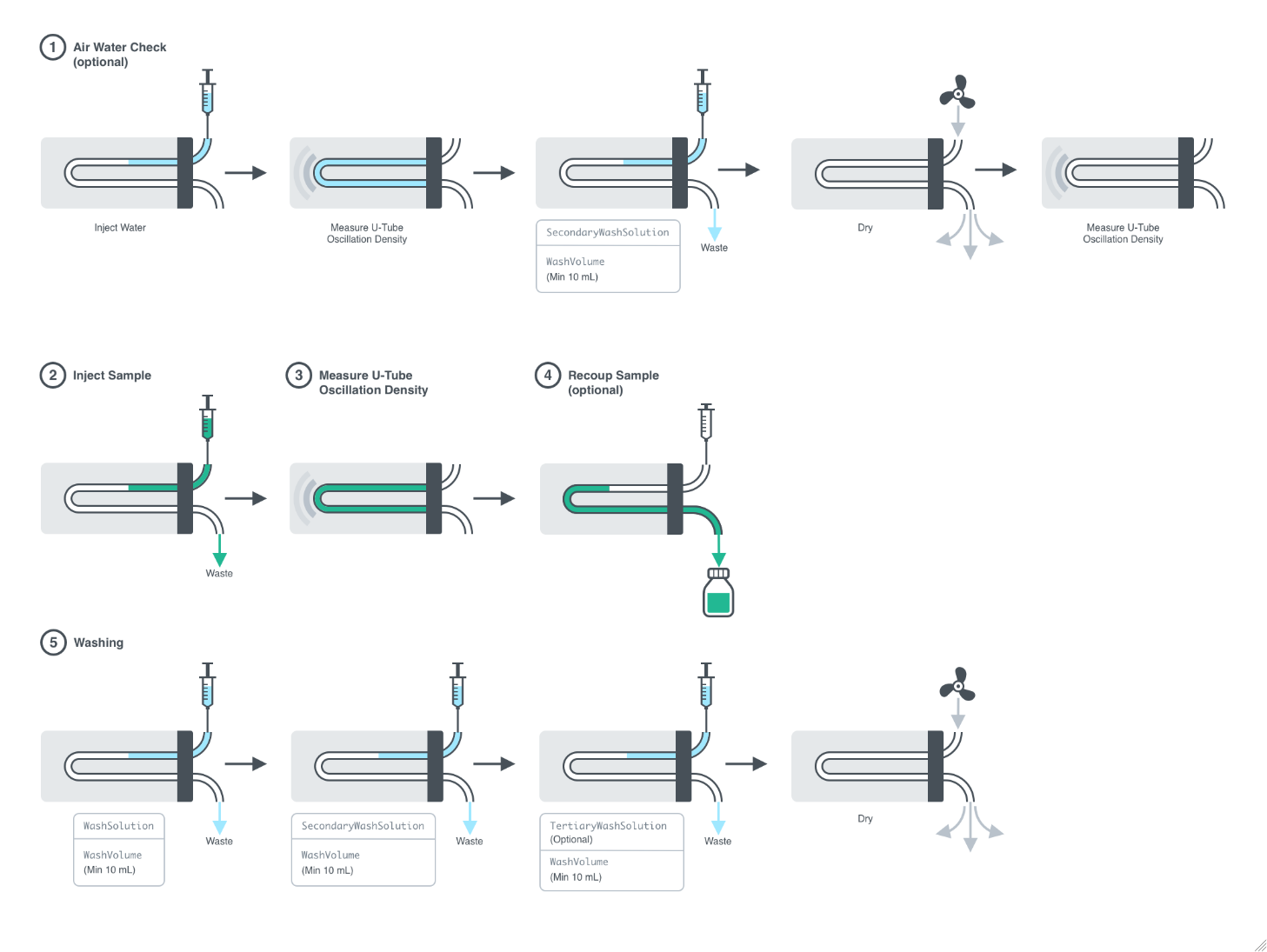 1 Air Water Check (optional)

Inject Water

Measure U-Tube Oscillation Density

SecondaryWashSolution

WashVolume (Min 10 mL)

Waste

Dry

Measure U-Tube Oscillation Density

2 Inject Sample

Waste

3 Measure U-Tube Oscillation Density

4 Recoup Sample (optional)

5 Washing

WashSolution

WashVolume (Min 10 mL)

Waste

SecondaryWashSolution

WashVolume (Min 10 mL)

Waste

TertiaryWashSolution (Optional)

WashVolume (Min 10 mL)

Waste

Dry