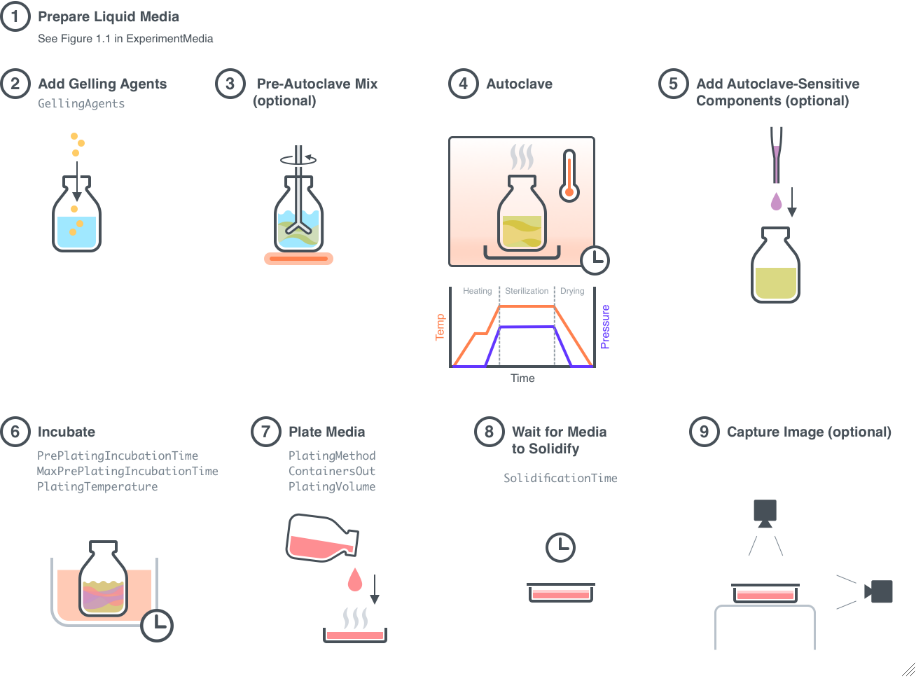 1 Prepare Liquid Media
See Figure 1.1 in ExperimentMedia

2 Add Gelling Agents
GellingAgents

3 Pre-Autoclave Mix (optional)

4 Autoclave

Heating Sterilization Drying
Temp
Pressure
Time

5 Add Autoclave-Sensitive Components (optional)

6 Incubate
PrePlatingIncubationTime
MaxPrePlatingIncubationTime
PlatingTemperature

7 Plate Media
PlatingMethod
ContainersOut
PlatingVolume

8 Wait for Media to Solidify
SolidificationTime

9 Capture Image (optional)