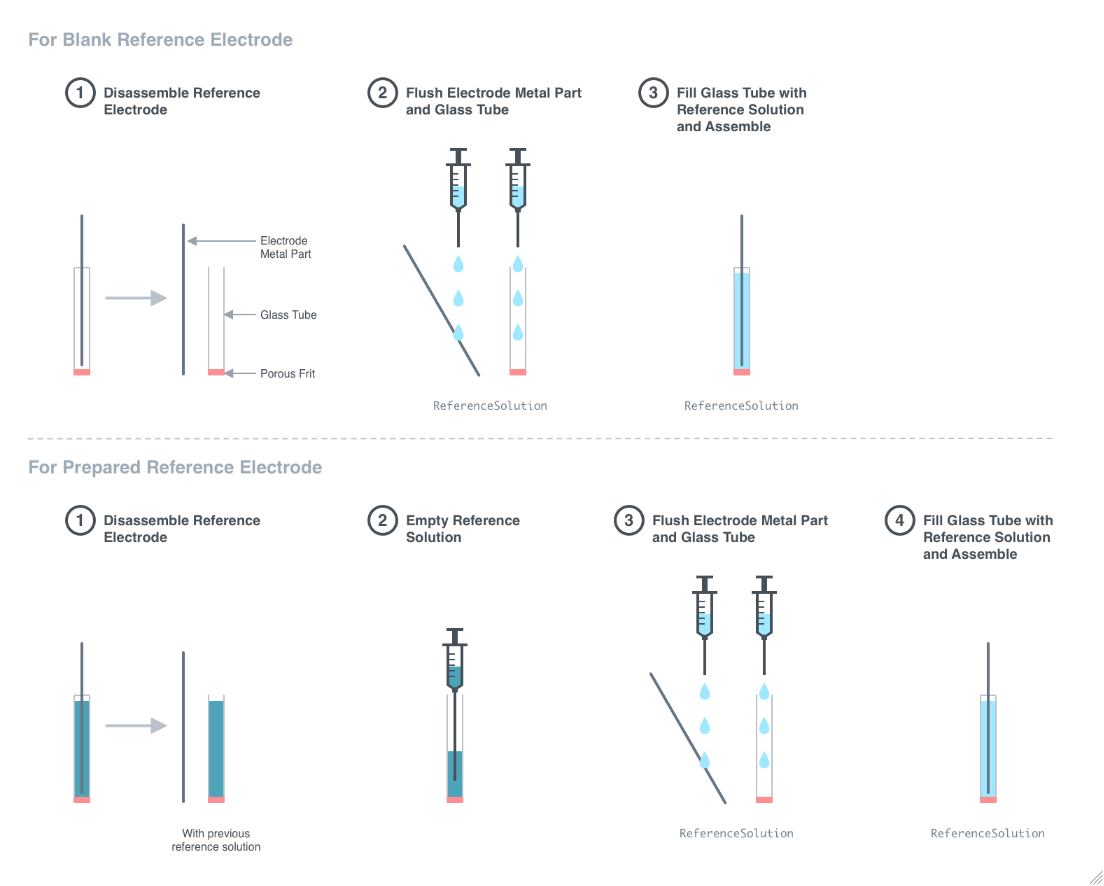 For Blank Reference Electrode

1 Disassemble Reference Electrode

Electrode Metal Part

Glass Tube

Porous Frit

2 Flush Electrode Metal Part and Glass Tube

ReferenceSolution

3 Fill Glass Tube with Reference Solution and Assemble

ReferenceSolution

For Prepared Reference Electrode

1 Disassemble Reference Electrode

With previous reference solution

2 Empty Reference Solution

3 Flush Electrode Metal Part and Glass Tube

ReferenceSolution

4 Fill Glass Tube with Reference Solution and Assemble

ReferenceSolution