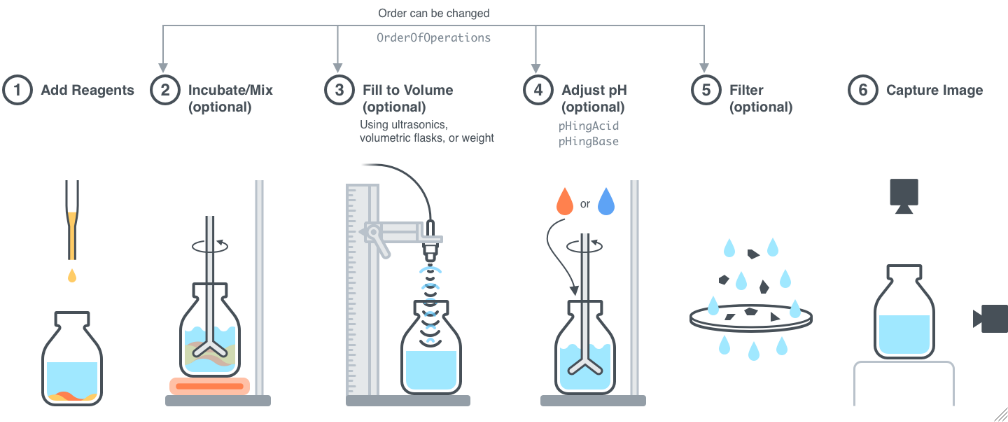 Order can be changed

OrderOfOperations

1 Add Reagents

2 Incubate/Mix (optional)

3 Fill to Volume (optional)
Using ultrasonics, volumetric flasks, or weight

4 Adjust pH (optional)
pHingAcid
pHingBase

5 Filter (optional)

6 Capture Image

or