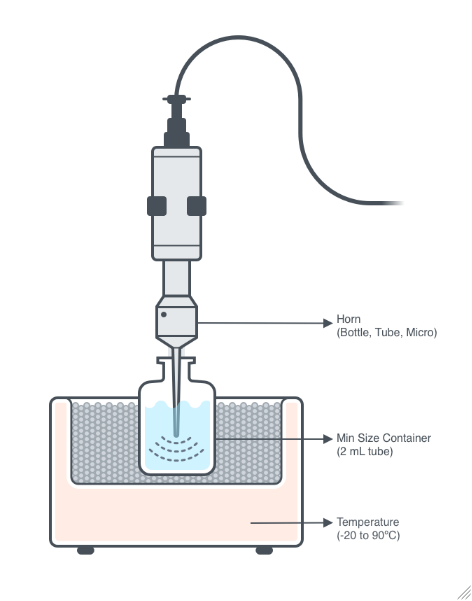 Horn
(Bottle, Tube, Micro)

Min Size Container
(2 mL tube)

Temperature
(-20 to 90ºC)