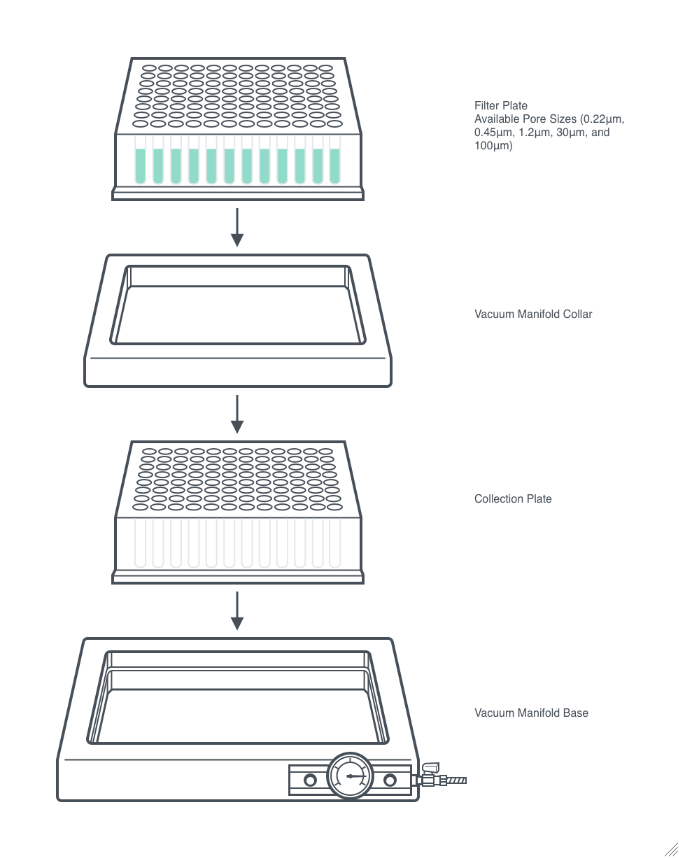 Filter Plate
Available Pore Sizes (0.22µm, 0.45µm, 1.2µm, 30µm, and 100µm)

Vacuum Manifold Collar

Collection Plate

Vacuum Manifold Base