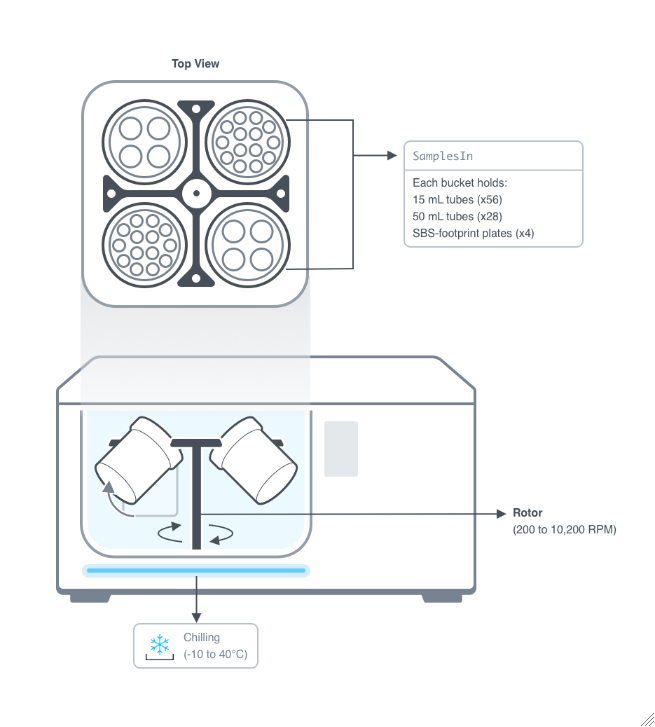 Top View

SamplesIn

Each bucket holds:
15 mL tubes (x56)
50 mL tubes (x28)
SBS-footprint plates (x4)

Rotor
(200 to 10,200 RPM)

Chilling
(-10 to 40°C)