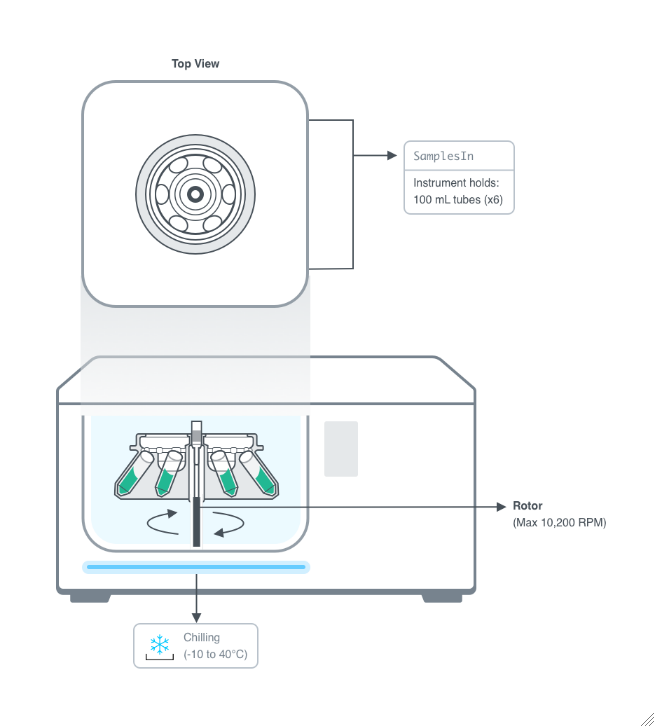 Top View

SamplesIn
Instrument holds:
100 mL tubes (x6)

Rotor
(Max 10,200 RPM)

Chilling
(-10 to 40°C)