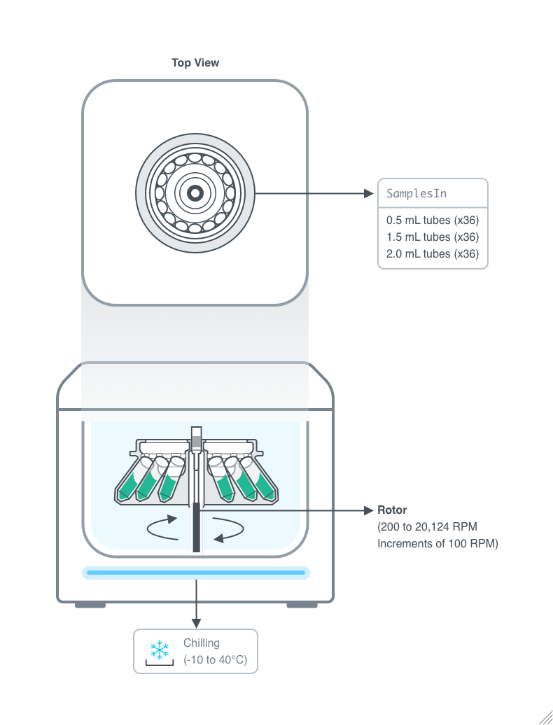 Top View

SamplesIn

0.5 mL tubes (x36)
1.5 mL tubes (x36)
2.0 mL tubes (x36)

Rotor
(200 to 20,124 RPM
Increments of 100 RPM)

Chilling
(-10 to 40°C)